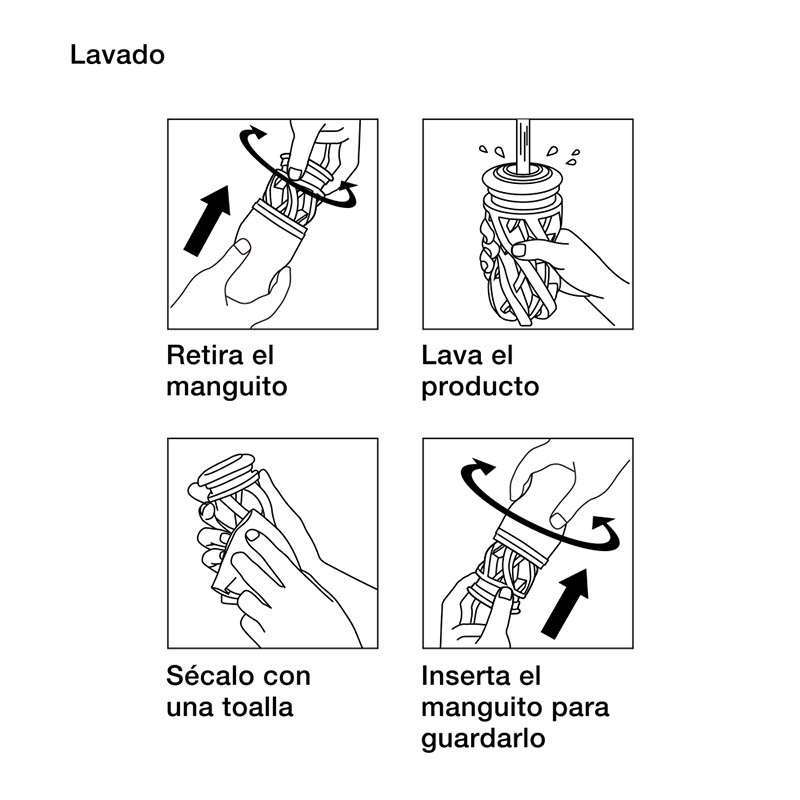 Lavado

Retira el manguito

Lava el producto

Sécalo con una toalla

Inserta el manguito para guardarlo